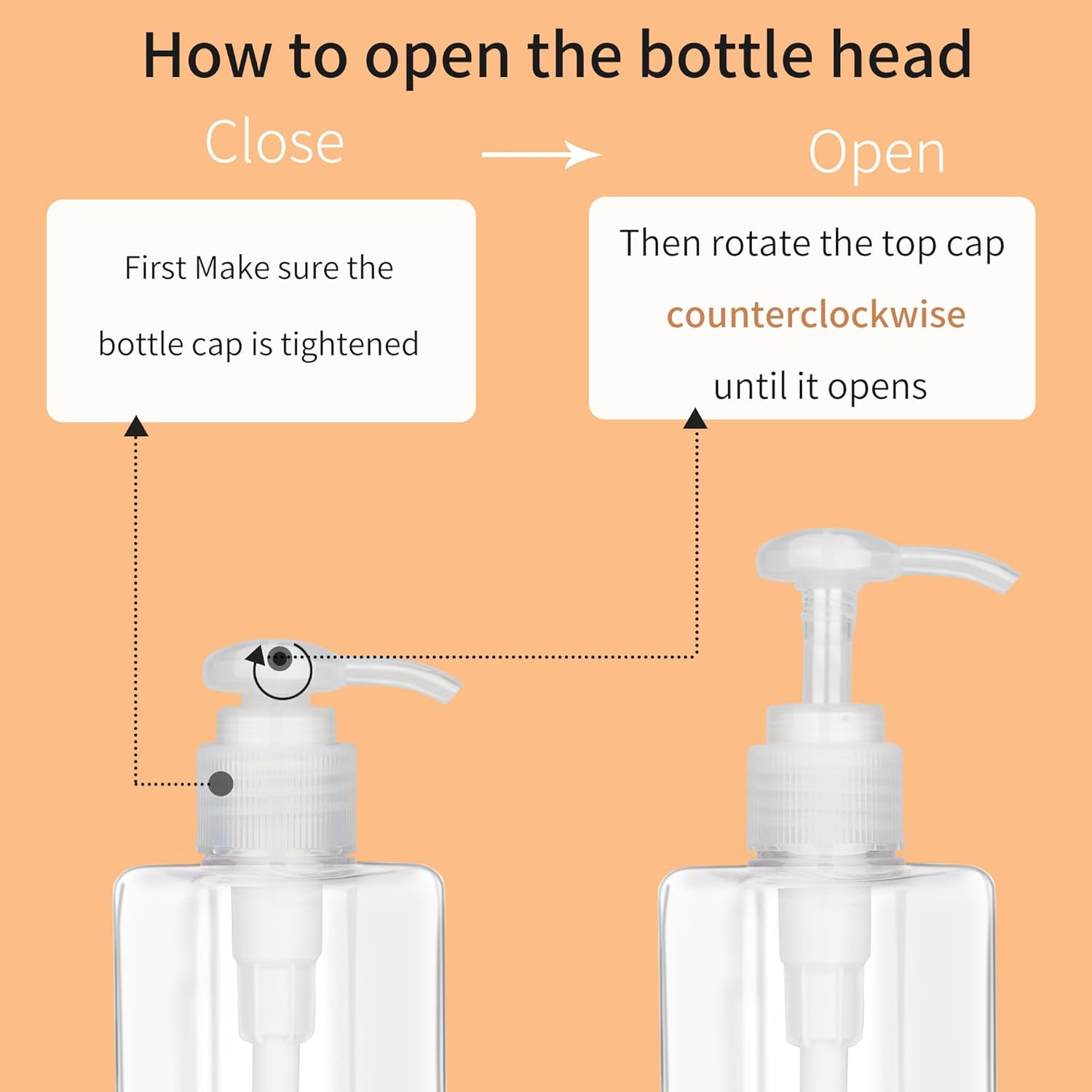 How to open the bottle head

Close

Open

First Make sure the bottle cap is tightened

Then rotate the top cap counterclockwise until it opens