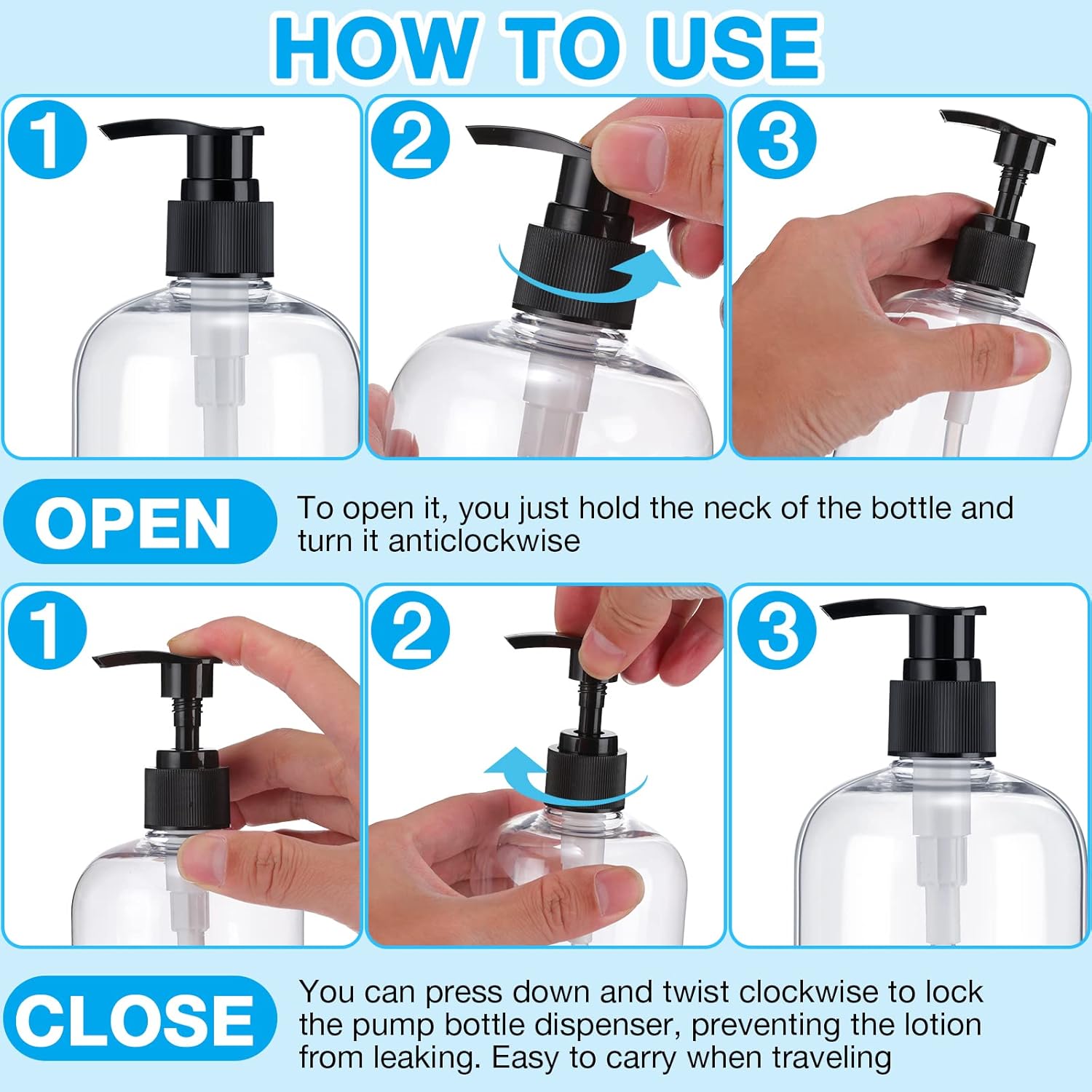 HOW TO USE

1

2

3

OPEN

To open it, you just hold the neck of the bottle and turn it anticlockwise

1

2

3

CLOSE

You can press down and twist clockwise to lock the pump bottle dispenser, preventing the lotion from leaking. Easy to carry when traveling